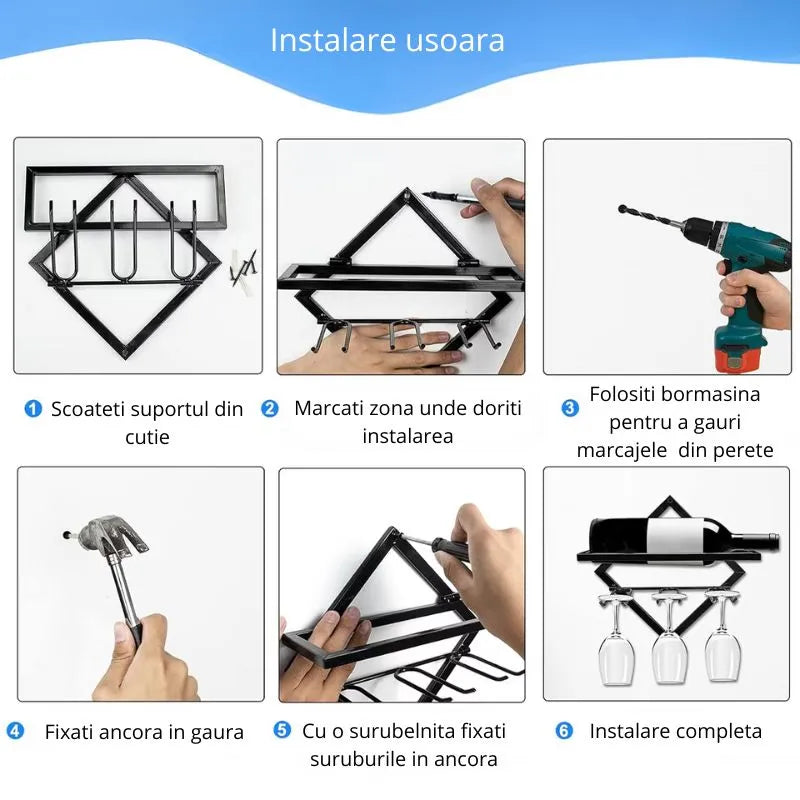 Instalare usoara

1 Scoateti suportul din cutie

2 Marcati zona unde doriti instalarea

3 Folositi bormasina pentru a gauri marcajele din perete

4 Fixati ancora in gaura

5 Cu o surubelnita fixati suruburile in ancora

6 Instalare completa