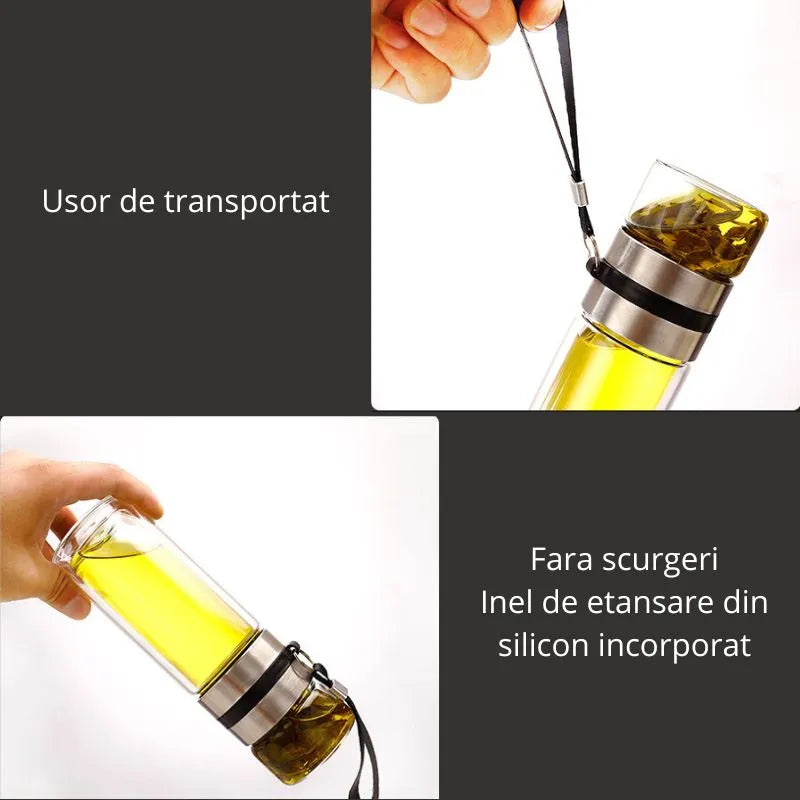 Usor de transportat

Fara scurgeri
Inel de etansare din silicon incorporat